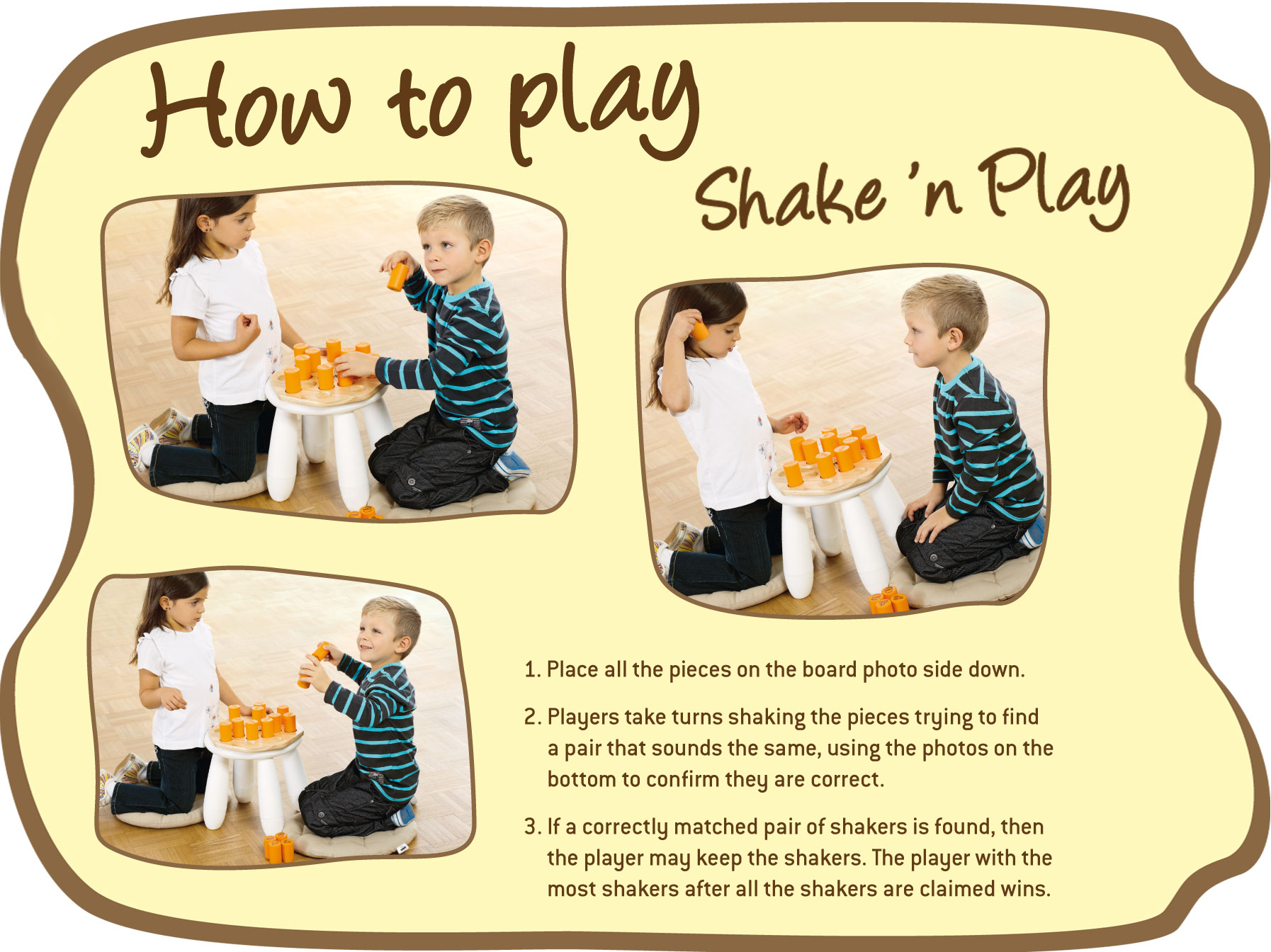 How to play

Shake 'n Play

1. Place all the pieces on the board photo side down.

2. Players take turns shaking the pieces trying to find a pair that sounds the same, using the photos on the bottom to confirm they are correct.

3. If a correctly matched pair of shakers is found, then the player may keep the shakers. The player with the most shakers after all the shakers are claimed wins.